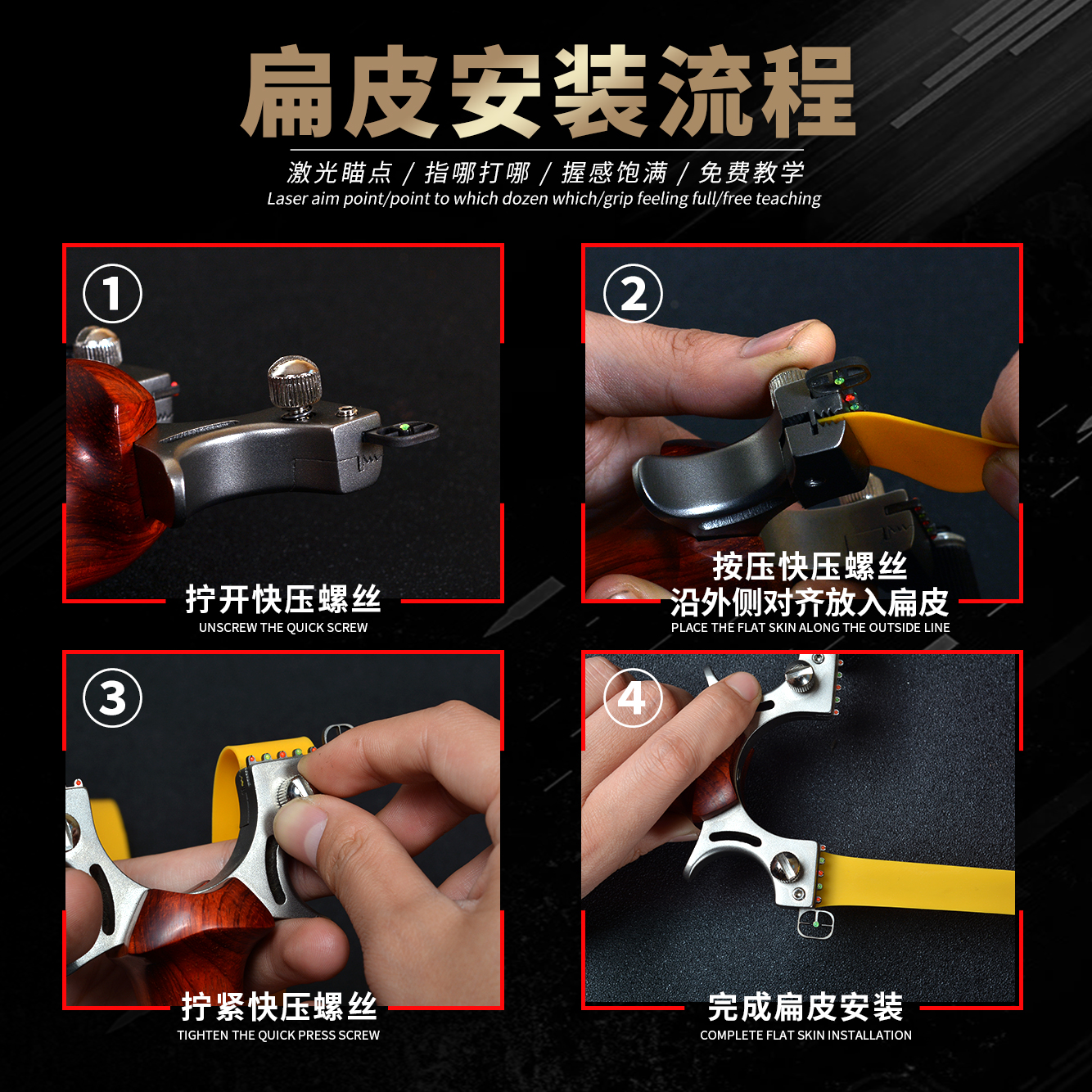 扁皮安装流程

激光瞄点 / 指哪打哪 / 握感饱满 / 免费教学

Laser aim point/point to which dozen which/grip feeling full/free teaching

①

拧开快压螺丝

UNSCREW THE QUICK SCREW

②

按压快压螺丝
沿外侧对齐放入扁皮

PLACE THE FLAT SKIN ALONG THE OUTSIDE LINE

③

拧紧快压螺丝

TIGHTEN THE QUICK PRESS SCREW

④

完成扁皮安装

COMPLETE FLAT SKIN INSTALLATION