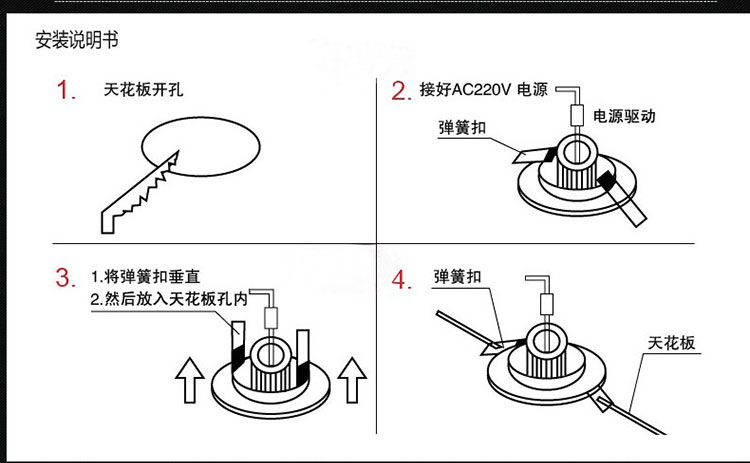 安装说明书

1. 天花板开孔

2. 接好AC220V 电源

电源驱动

弹簧扣

3. 1.将弹簧扣垂直
2.然后放入天花板孔内

4. 弹簧扣

天花板