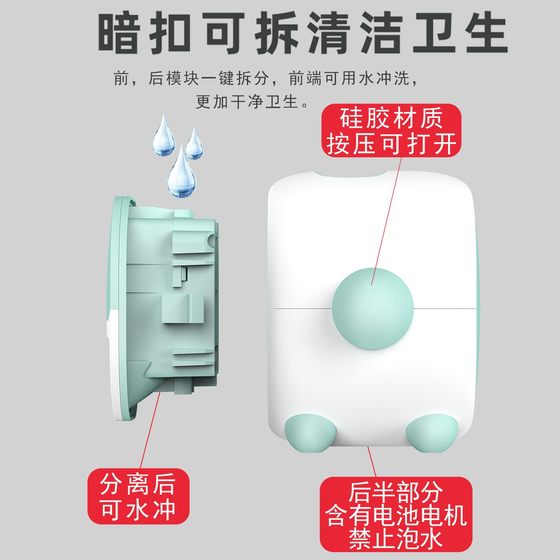 暗扣可拆清洁卫生

前，后模块一键拆分，前端可用水冲洗，更加干净卫生。

硅胶材质
按压可打开

分离后
可水冲

后半部分
含有电池电机
禁止泡水