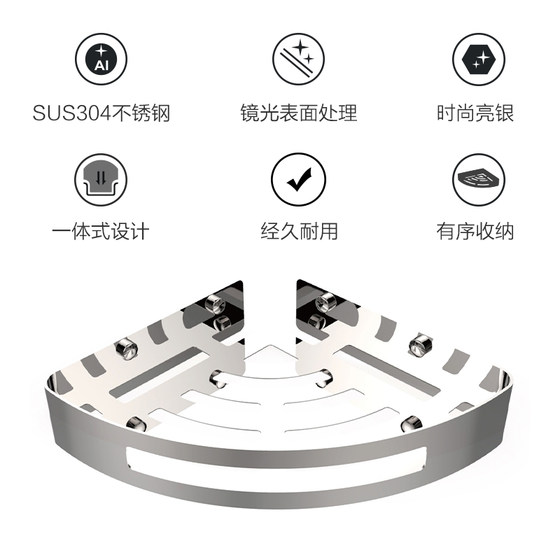 AI

SUS304不锈钢

镜光表面处理

时尚亮银

一体式设计

经久耐用

有序收纳