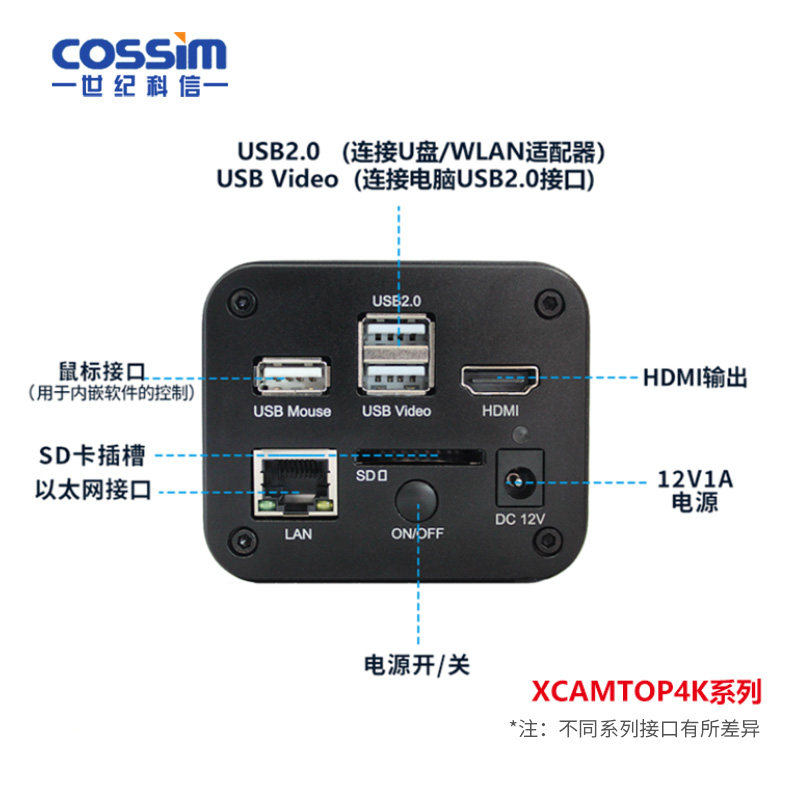 COSSIM
—世纪科信—

USB2.0 (连接U盘/WLAN适配器)
USB Video (连接电脑USB2.0接口)

USB2.0

鼠标接口
(用于内嵌软件的控制)

USB Mouse

USB Video

HDMI

HDMI输出

SD卡插槽

以太网接口

SD

LAN

ON/OFF

DC 12V

12V1A
电源

电源开/关

XCAMTOP4K系列

*注：不同系列接口有所差异