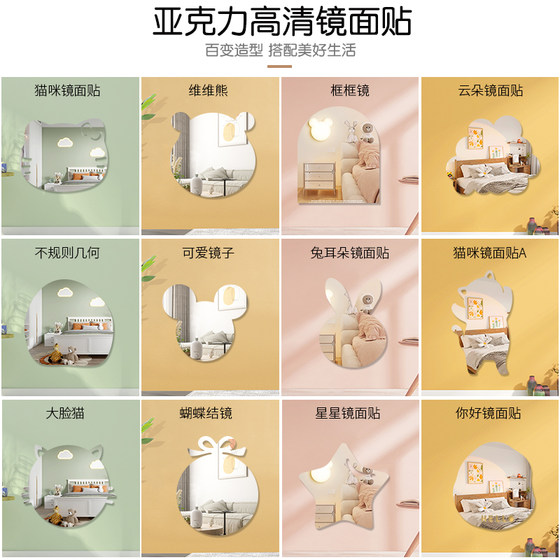 亚克力高清镜面贴

百变造型 搭配美好生活

猫咪镜面贴

维维熊

框框镜

云朵镜面贴

不规则几何

可爱镜子

兔耳朵镜面贴

猫咪镜面贴A

大脸猫

蝴蝶结镜

星星镜面贴

你好镜面贴