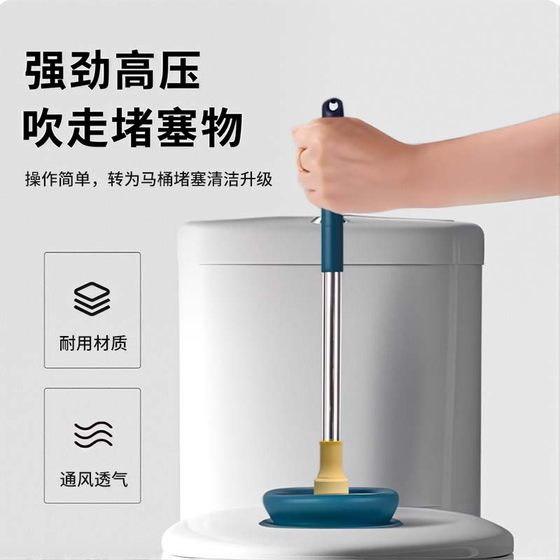 强劲高压
吹走堵塞物

操作简单，转为马桶堵塞清洁升级

耐用材质

通风透气