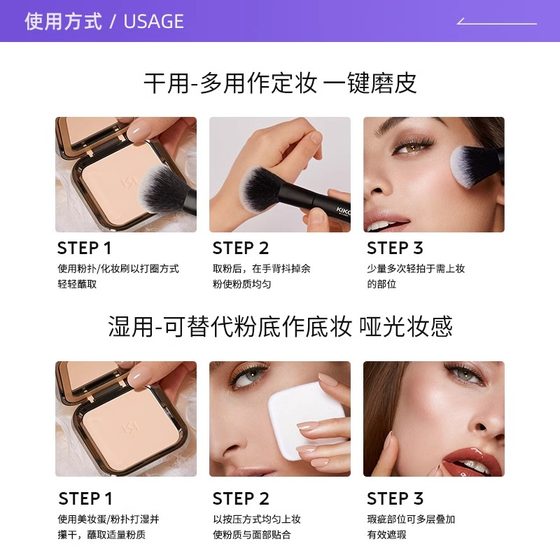 使用方式 / USAGE

干用-多用作定妆 一键磨皮

STEP 1
使用粉扑/化妆刷以打圈方式轻轻蘸取

STEP 2
取粉后，在手背抖掉余粉使粉质均匀

STEP 3
少量多次轻拍于需上妆的部位

湿用-可替代粉底作底妆 哑光妆感

STEP 1
使用美妆蛋/粉扑打湿并攥干，蘸取适量粉质

STEP 2
以按压方式均匀上妆使粉质与面部贴合

STEP 3
瑕疵部位可多层叠加有效遮瑕