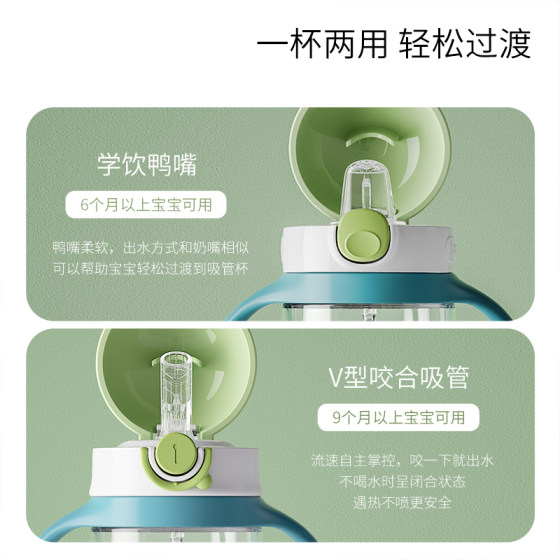 一杯两用 轻松过渡

学饮鸭嘴

6个月以上宝宝可用

鸭嘴柔软，出水方式和奶嘴相似
可以帮助宝宝轻松过渡到吸管杯

V型咬合吸管

9个月以上宝宝可用

流速自主掌控，咬一下就出水
不喝水时呈闭合状态
遇热不喷更安全