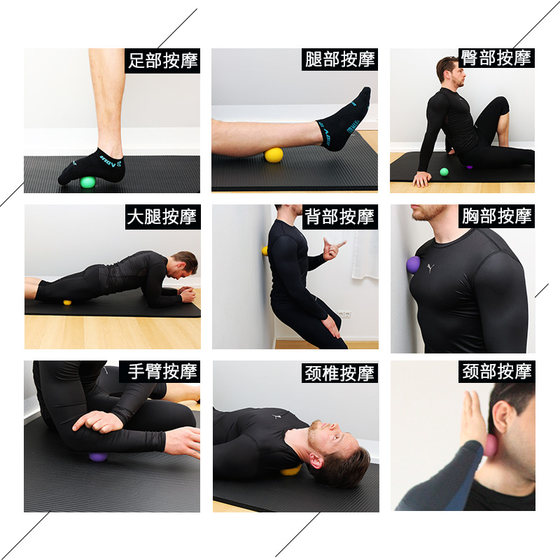 足部按摩

腿部按摩

臀部按摩

大腿按摩

背部按摩

胸部按摩

手臂按摩

颈椎按摩

颈部按摩