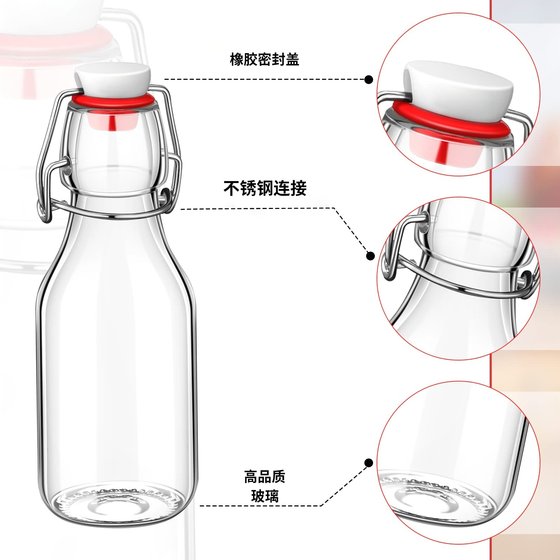 橡胶密封盖

不锈钢连接

高品质
玻璃