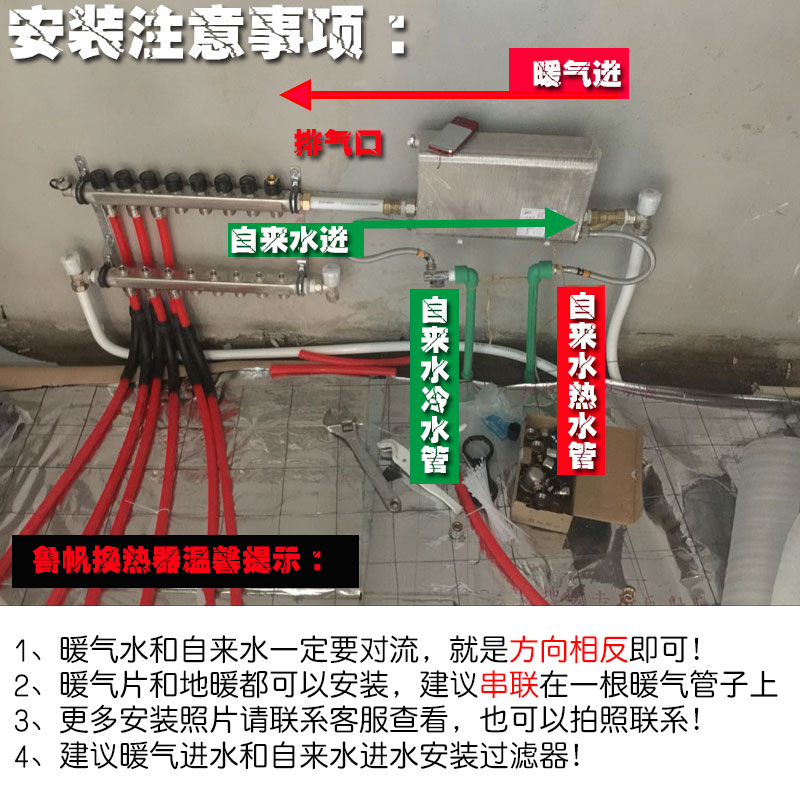 安装注意事项：

暖气进

排气口

自来水进

自来水冷水管

自来水热水管

鲁帆换热器温馨提示：

1、暖气水和自来水一定要对流，就是方向相反即可！
2、暖气片和地暖都可以安装，建议串联在一根暖气管子上
3、更多安装照片请联系客服查看，也可以拍照联系！
4、建议暖气进水和自来水进水安装过滤器！