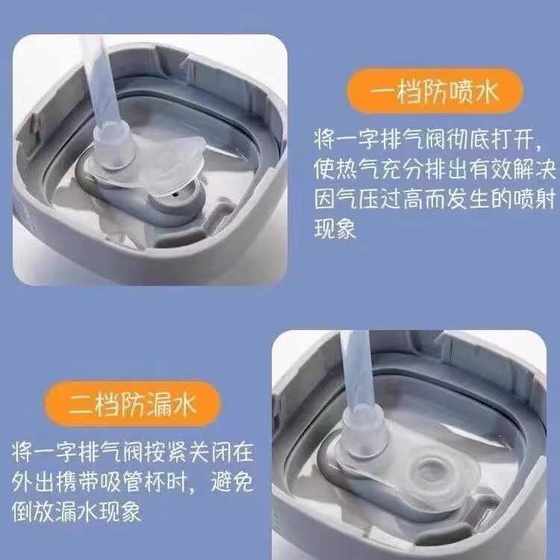 一档防喷水

将一字排气阀彻底打开，使热气充分排出有效解决因气压过高而发生的喷射现象

二档防漏水

将一字排气阀按紧关闭在外出携带吸管杯时，避免倒放漏水现象