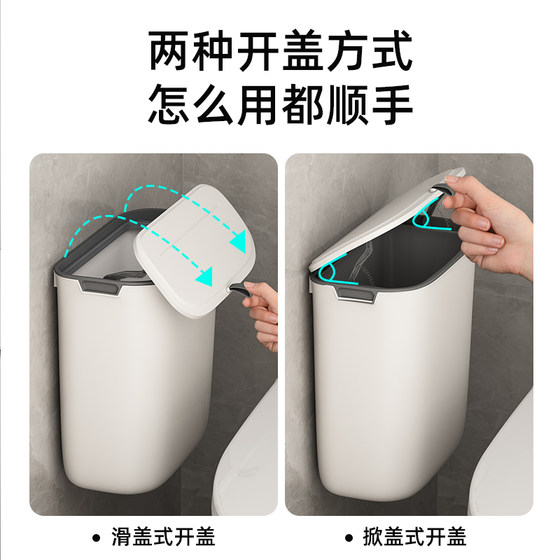 两种开盖方式
怎么用都顺手

• 滑盖式开盖

• 掀盖式开盖