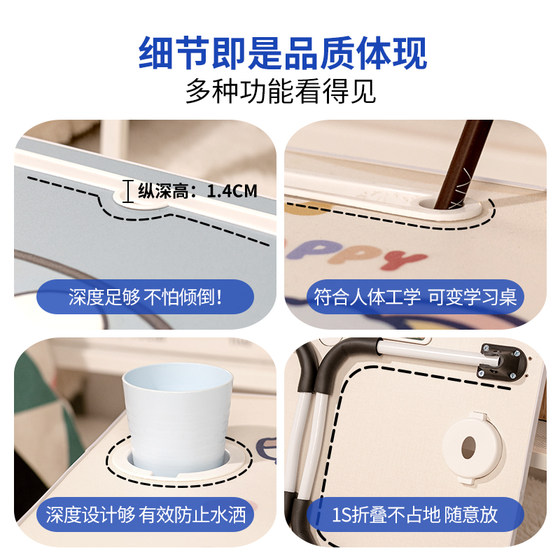 细节即是品质体现
多种功能看得见

纵深高：1.4CM

深度足够 不怕倾倒！

PPY

符合人体工学 可变学习桌

深度设计够 有效防止水洒

1S折叠不占地 随意放