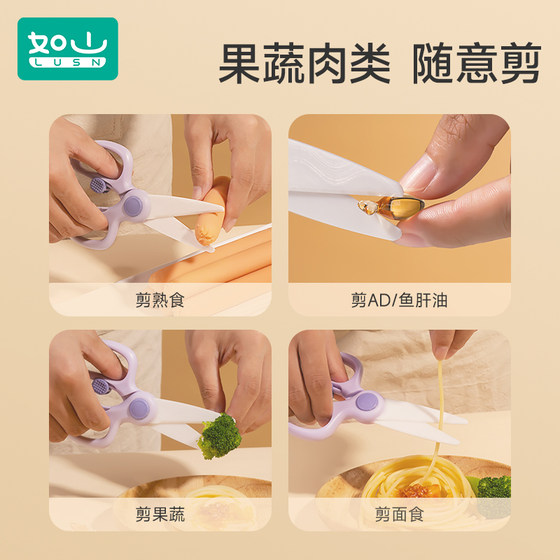 如山
LUSN

果蔬肉类 随意剪

剪熟食

剪AD/鱼肝油

剪果蔬

剪面食