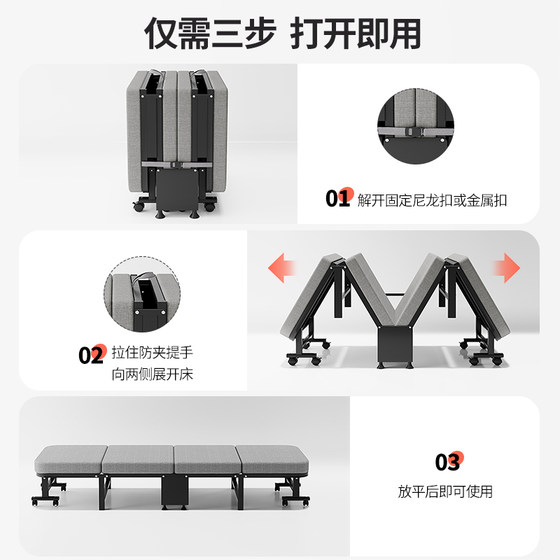 仅需三步 打开即用

01 解开固定尼龙扣或金属扣

02 拉住防夹提手
向两侧展开床

03
放平后即可使用