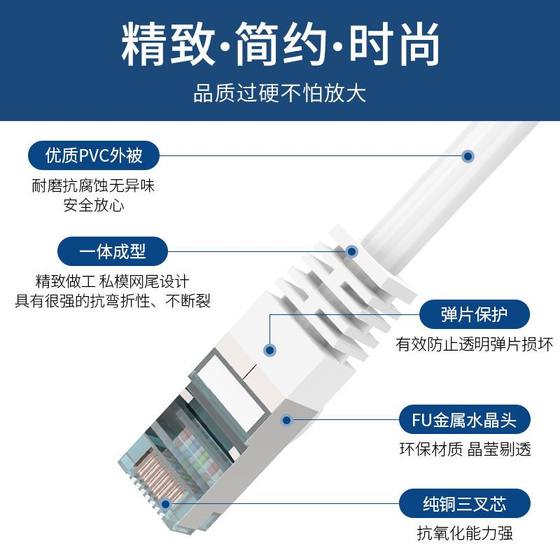 精致·简约·时尚
品质过硬不怕放大

优质PVC外被
耐磨抗腐蚀无异味
安全放心

一体成型
精致做工 私模网尾设计
具有很强的抗弯折性、不断裂

弹片保护
有效防止透明弹片损坏

FU金属水晶头
环保材质 晶莹剔透

纯铜三叉芯
抗氧化能力强