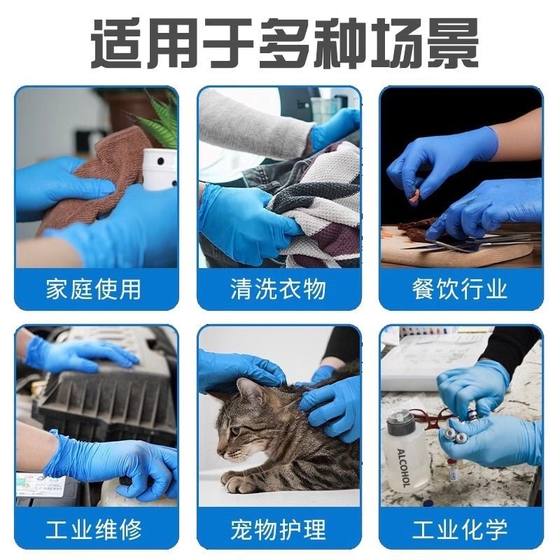 适用于多种场景

家庭使用

清洗衣物

餐饮行业

工业维修

宠物护理

ALCOHOL

工业化学