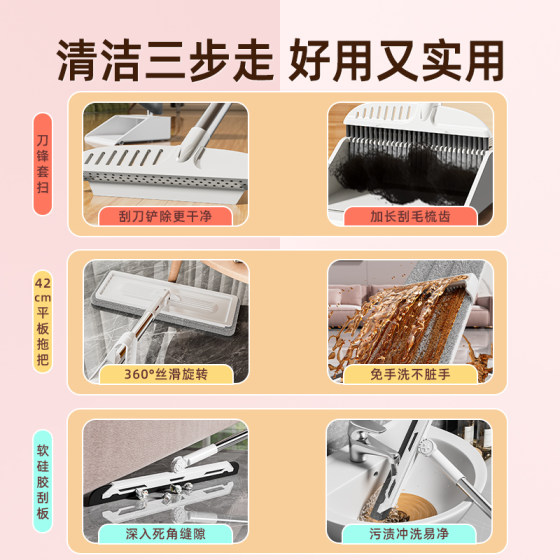 清洁三步走 好用又实用

刀锋套扫

刮刀铲除更干净

加长刮毛梳齿

42cm平板拖把

360°丝滑旋转

免手洗不脏手

软硅胶刮板

深入死角缝隙

污渍冲洗易净