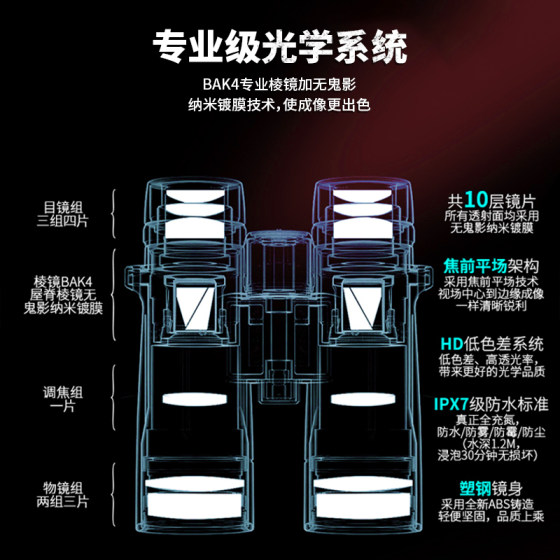 专业级光学系统

BAK4专业棱镜加无鬼影
纳米镀膜技术，使成像更出色

目镜组
三组四片

棱镜BAK4
屋脊棱镜无
鬼影纳米镀膜

调焦组
一片

物镜组
两组三片

共10层镜片
所有透射面均采用
无鬼影纳米镀膜

焦前平场架构
采用焦前平场技术
视场中心到边缘成像
一样清晰锐利

HD低色差系统
低色差、高透光率，
带来更好的光学品质

IPX7级防水标准
真正全充氮，
防水/防雾/防霉/防尘
(水深1.2M，
浸泡30分钟无损坏)

塑钢镜身
采用全新ABS铸造
轻便坚固，品质上乘