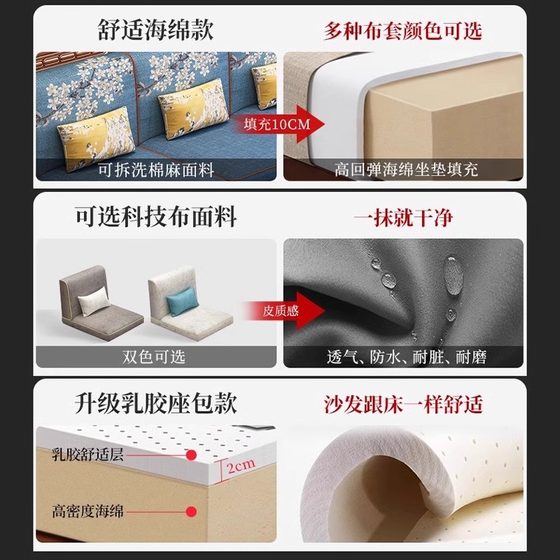 舒适海绵款

多种布套颜色可选

填充10CM

可拆洗棉麻面料

高回弹海绵坐垫填充

可选科技布面料

一抹就干净

皮质感

双色可选

透气、防水、耐脏、耐磨

升级乳胶座包款

沙发跟床一样舒适

乳胶舒适层

2cm

高密度海绵