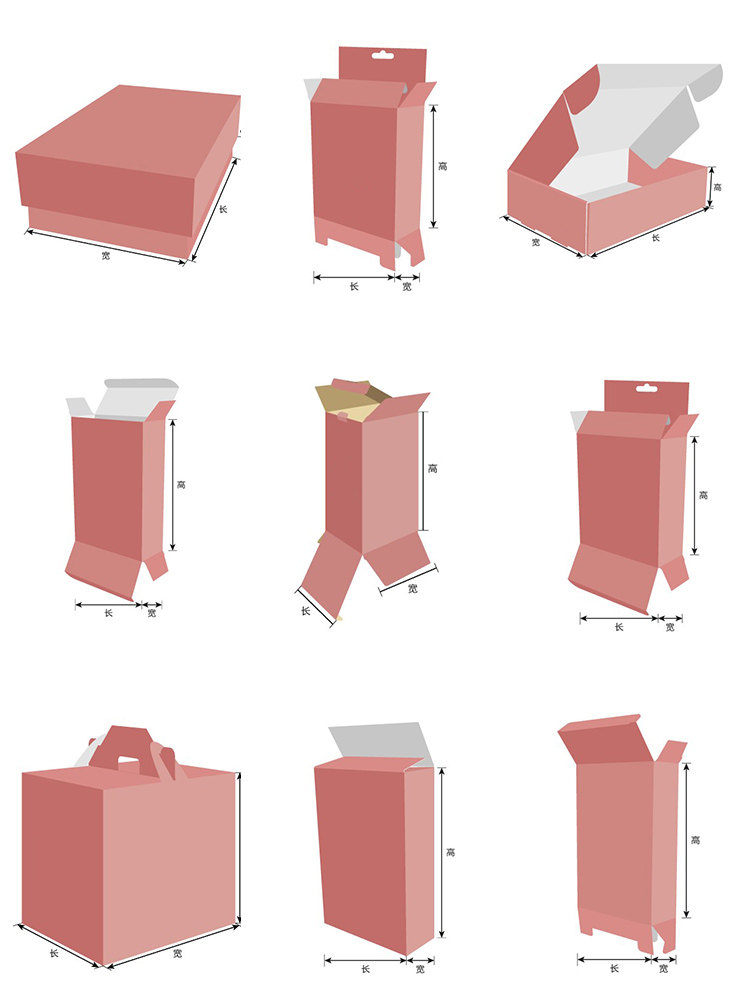 宽
长

高
长
宽

高
宽
长

高
长
宽

高
长
宽

高
长
宽

长
宽

高
长
宽

高
长
宽