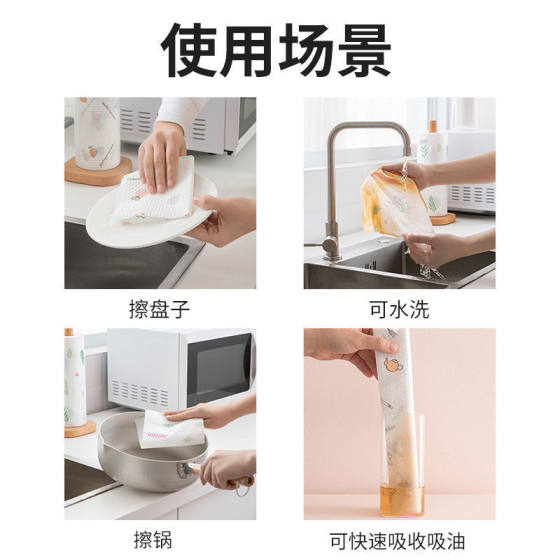 使用场景

擦盘子

可水洗

擦锅

可快速吸收吸油