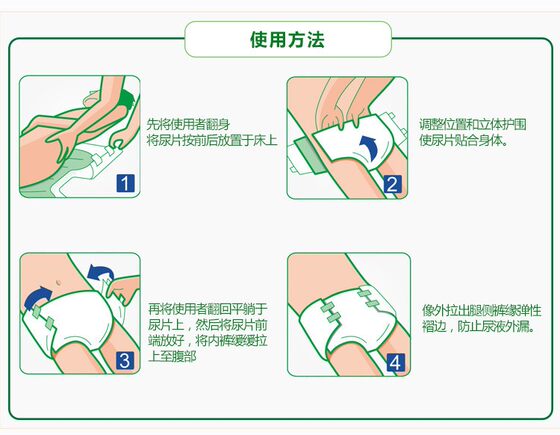 使用方法

1
先将使用者翻身
将尿片按前后放置于床上

2
调整位置和立体护围
使尿片贴合身体。

3
再将使用者翻回平躺于尿片上，然后将尿片前端放好，将内裤缓缓拉上至腹部

4
像外拉出腿侧裤缘弹性褶边，防止尿液外漏。