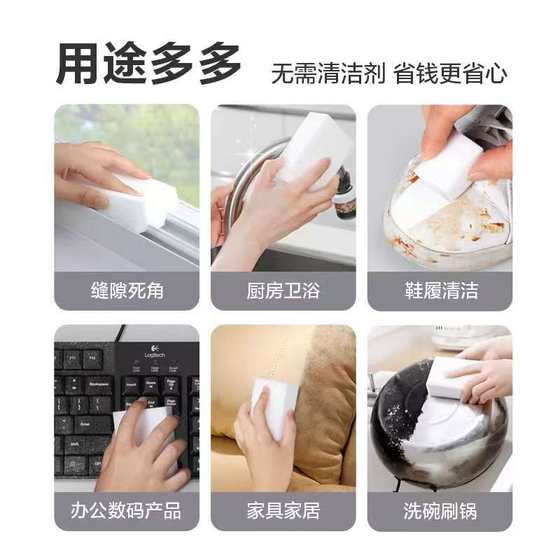 用途多多 无需清洁剂 省钱更省心

缝隙死角

厨房卫浴

鞋履清洁

Logitech

办公数码产品

家具家居

洗碗刷锅