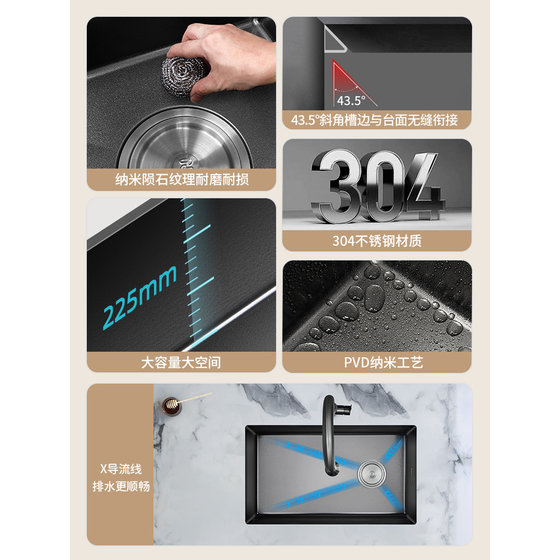 纳米陨石纹理耐磨耐损

43.5°

43.5°斜角槽边与台面无缝衔接

304

304不锈钢材质

225mm

大容量大空间

PVD纳米工艺

X导流线
排水更顺畅