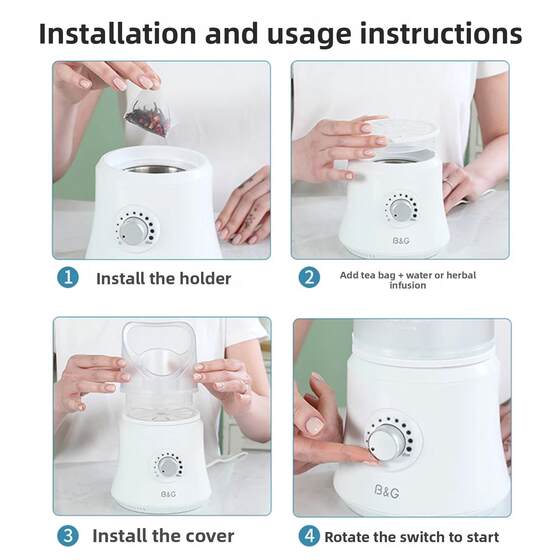 Installation and usage instructions

B&G

1 Install the holder

2 Add tea bag + water or herbal infusion

B&G

B&G

3 Install the cover

4 Rotate the switch to start