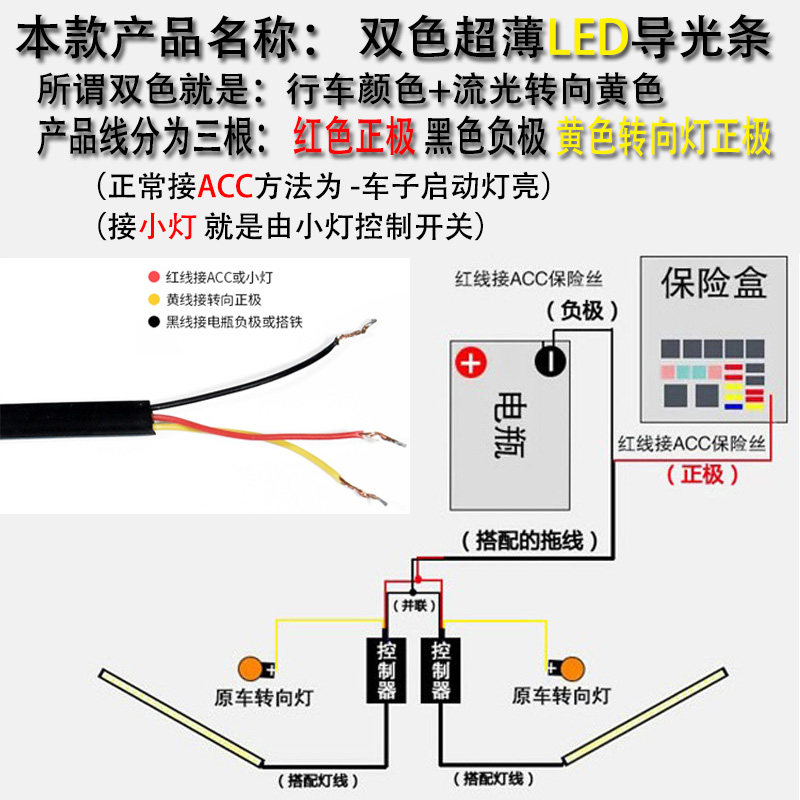 本款产品名称： 双色超薄LED导光条
所谓双色就是：行车颜色+流光转向黄色
产品线分为三根：红色正极 黑色负极 黄色转向灯正极
（正常接ACC方法为 -车子启动灯亮）
（接小灯 就是由小灯控制开关）

红线接ACC或小灯
黄线接转向正极
黑线接电瓶负极或搭铁

红线接ACC保险丝
（负极）
保险盒
+
-
电瓶
红线接ACC保险丝
（正极）
（搭配的拖线）
（并联）
控制器
控制器
+
原车转向灯
+
原车转向灯
（搭配灯线）
（搭配灯线）