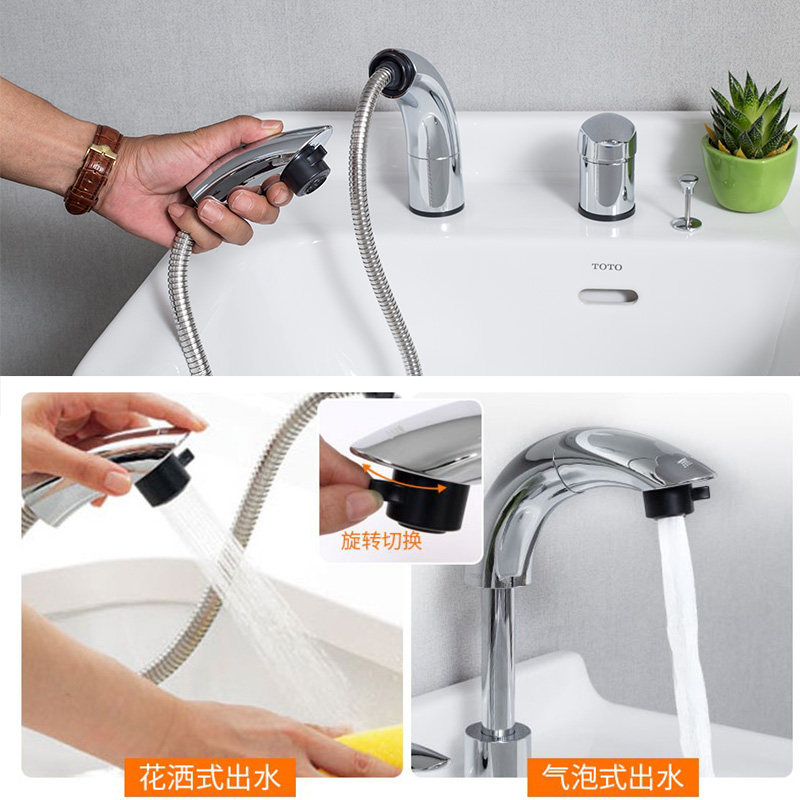 TOTO

旋转切换

花洒式出水

气泡式出水