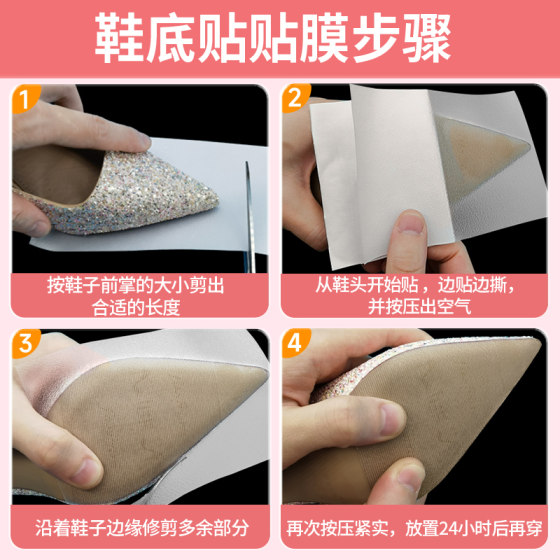 鞋底贴贴膜步骤

1
按鞋子前掌的大小剪出合适的长度

2
从鞋头开始贴，边贴边撕，并按压出空气

3
沿着鞋子边缘修剪多余部分

4
再次按压紧实，放置24小时后再穿