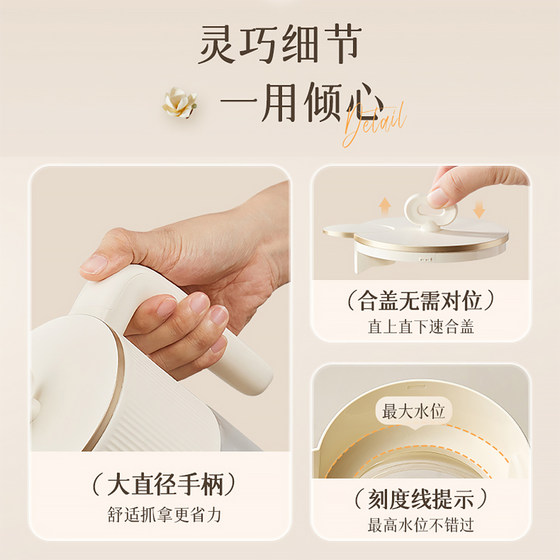 灵巧细节
一用倾心
Detail

（大直径手柄）
舒适抓拿更省力

（合盖无需对位）
直上直下速合盖

最大水位

（刻度线提示）
最高水位不错过