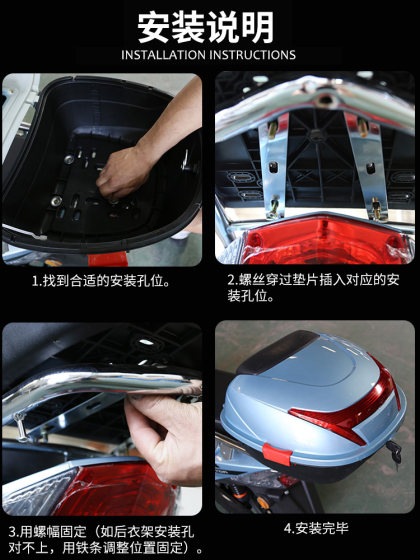 安装说明
INSTALLATION INSTRUCTIONS

1.找到合适的安装孔位。

2.螺丝穿过垫片插入对应的安装孔位。

3.用螺幅固定（如后衣架安装孔对不上，用铁条调整位置固定）。

4.安装完毕