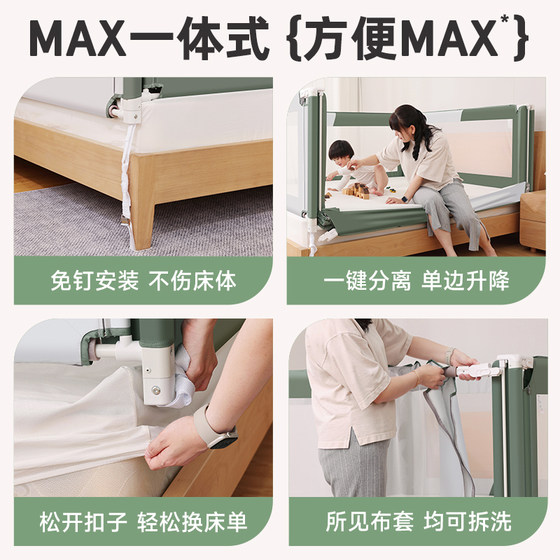 MAX一体式 {方便MAX*}

免钉安装 不伤床体

一键分离 单边升降

松开扣子 轻松换床单

所见布套 均可拆洗