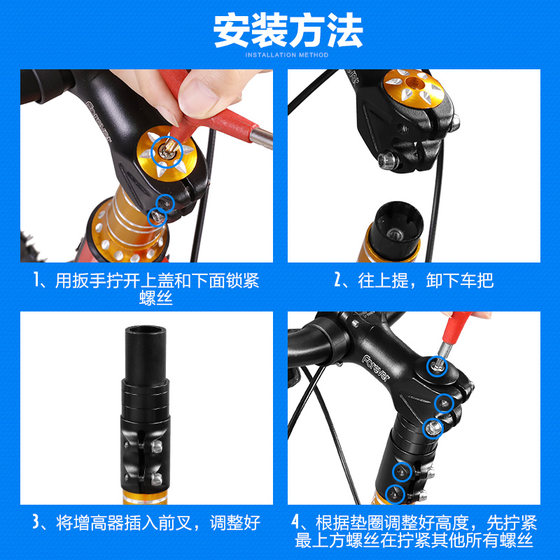 安装方法
INSTALLATION METHOD

1、用扳手拧开上盖和下面锁紧螺丝

2、往上提，卸下车把

3、将增高器插入前叉，调整好

4、根据垫圈调整好高度，先拧紧最上方螺丝在拧紧其他所有螺丝