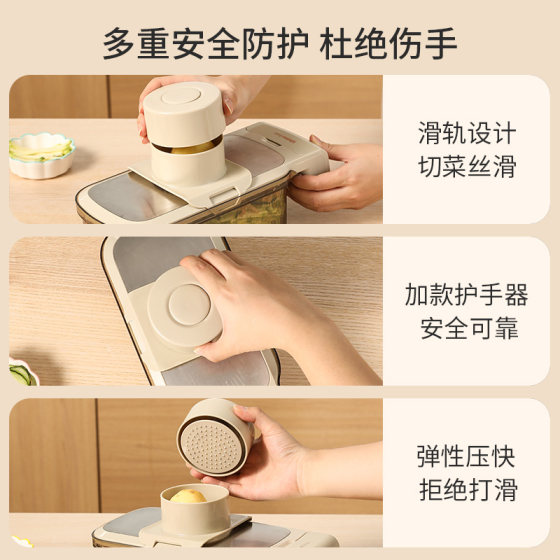 多重安全防护 杜绝伤手

滑轨设计
切菜丝滑

加款护手器
安全可靠

弹性压快
拒绝打滑