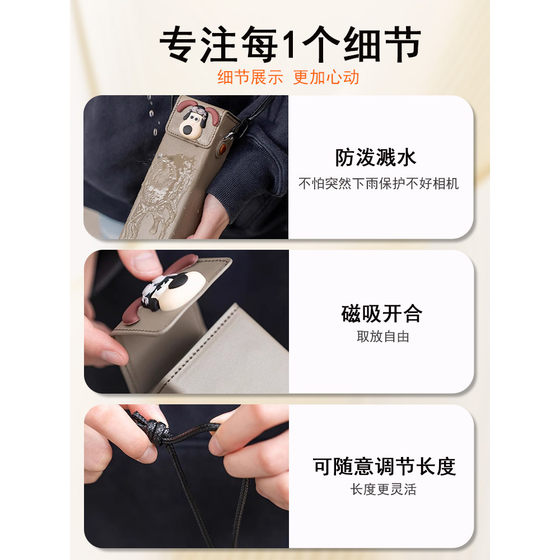 专注每1个细节
细节展示 更加心动

防泼溅水
不怕突然下雨保护不好相机

磁吸开合
取放自由

可随意调节长度
长度更灵活