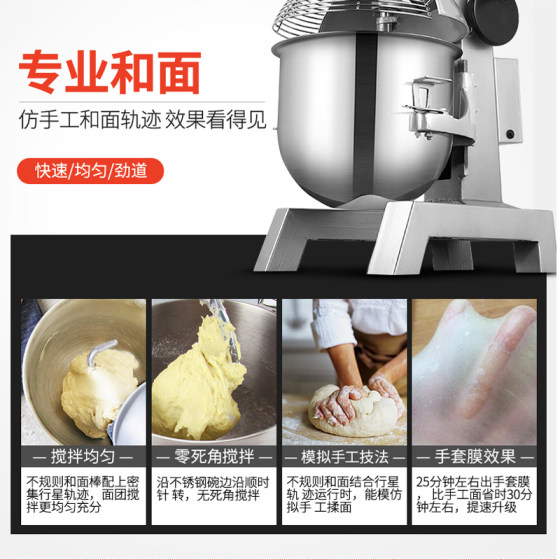 专业和面

仿手工和面轨迹 效果看得见

快速/均匀/劲道

— 搅拌均匀 —

不规则和面棒配上密集行星轨迹，面团搅拌更均匀充分

— 零死角搅拌 —

沿不锈钢碗边沿顺时针 转，无死角搅拌

— 模拟手工技法 —

不规则和面结合行星轨 迹运行时，能模仿拟手 工揉面

— 手套膜效果 —

25分钟左右出手套膜，比手工面省时30分钟左右，提速升级