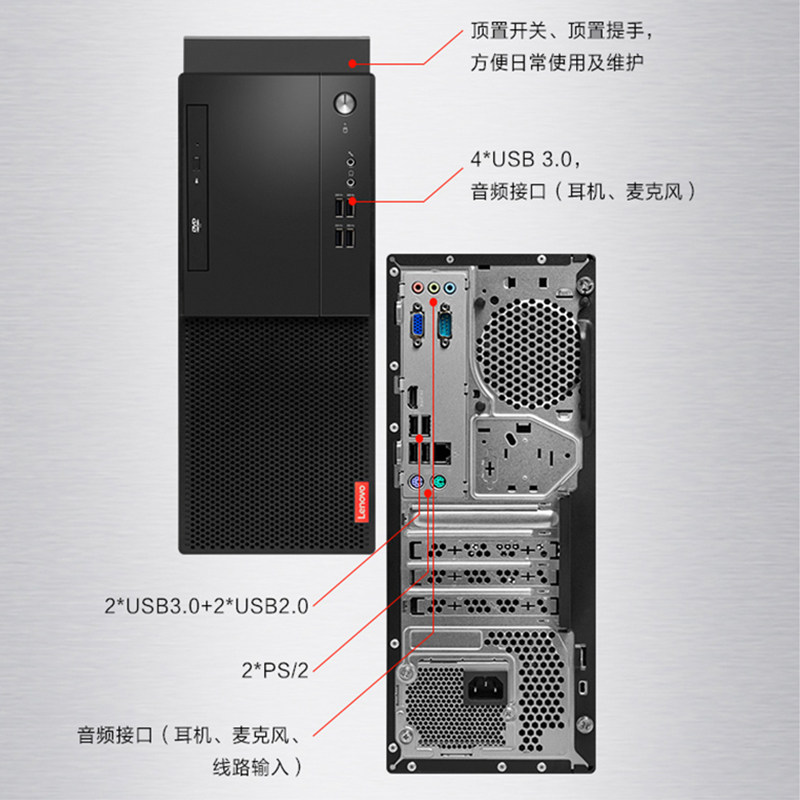 顶置开关、顶置提手，
方便日常使用及维护

4*USB 3.0，
音频接口（耳机、麦克风）

DVD

Lenovo

2*USB3.0+2*USB2.0

2*PS/2

音频接口（耳机、麦克风、
线路输入）