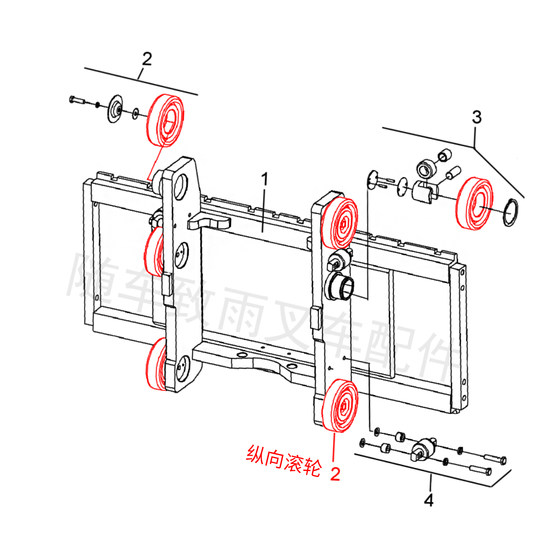 2

3

1

随车致雨叉车配件

纵向滚轮 2

4