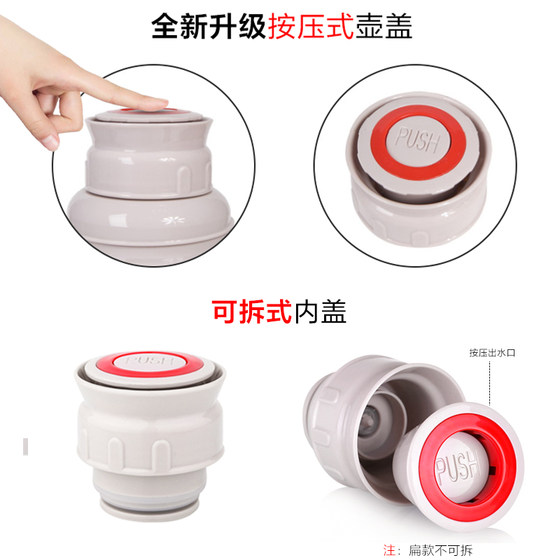 全新升级按压式壶盖

PUSH

可拆式内盖

PUSH

按压出水口

PUSH

注：扁款不可拆