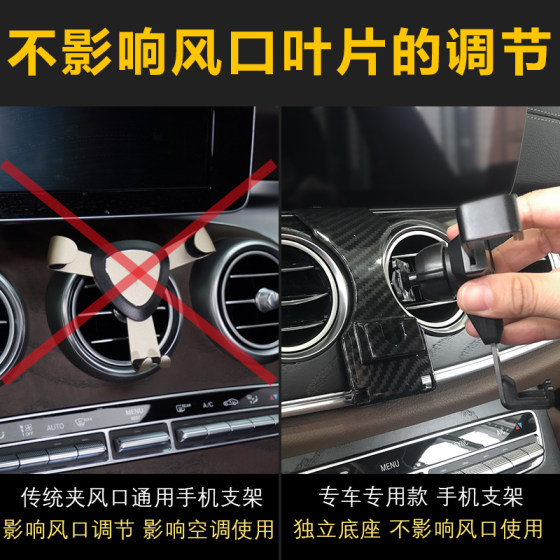 不影响风口叶片的调节

AUTO

MENU

A/C

MENU

传统夹风口通用手机支架
影响风口调节 影响空调使用

专车专用款 手机支架
独立底座 不影响风口使用