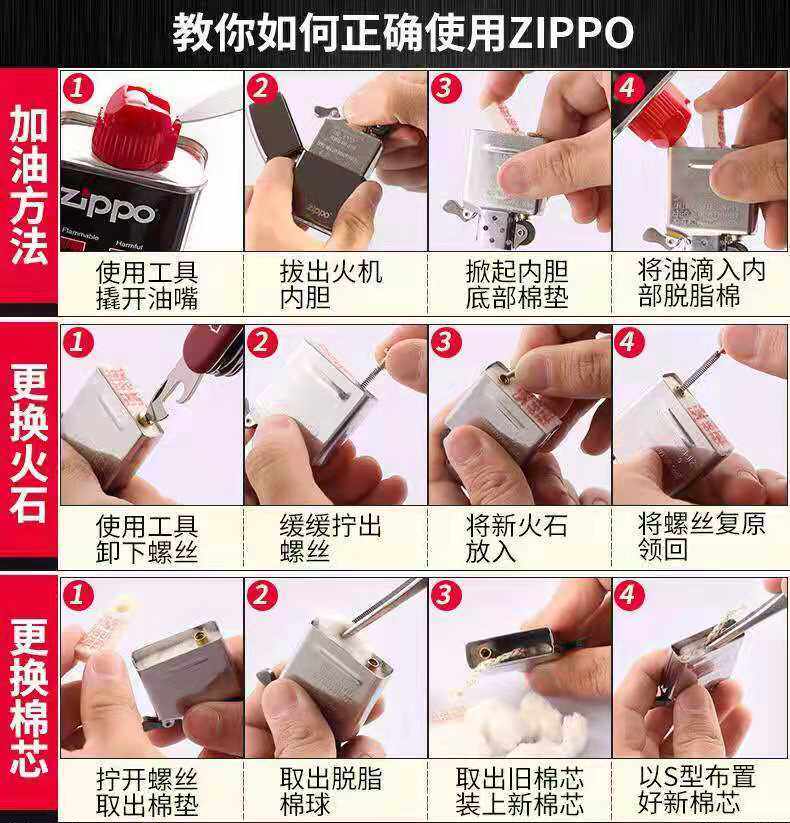 教你如何正确使用ZIPPO

加油方法

1
Zippo
Flammable Harmful
使用工具撬开油嘴

2
Zippo
拔出火机内胆

3
掀起内胆底部棉垫

4
将油滴入内部脱脂棉

更换火石

1
使用工具卸下螺丝

2
缓缓拧出螺丝

3
将新火石放入

4
将螺丝复原领回

更换棉芯

1
拧开螺丝取出棉垫

2
取出脱脂棉球

3
取出旧棉芯装上新棉芯

4
以S型布置好新棉芯