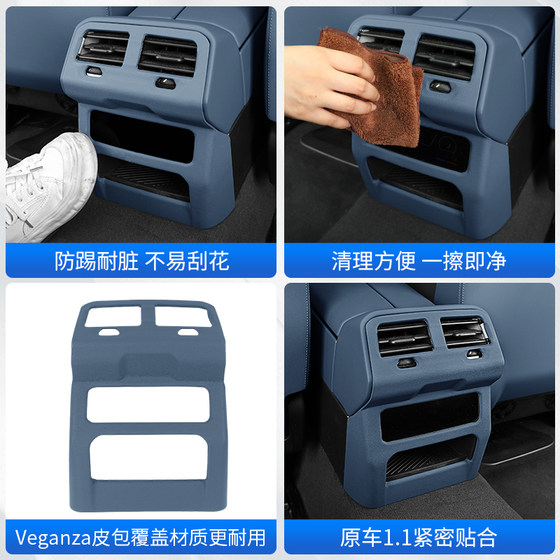 防踢耐脏 不易刮花

清理方便 一擦即净

Veganza皮包覆盖材质更耐用

原车1.1紧密贴合