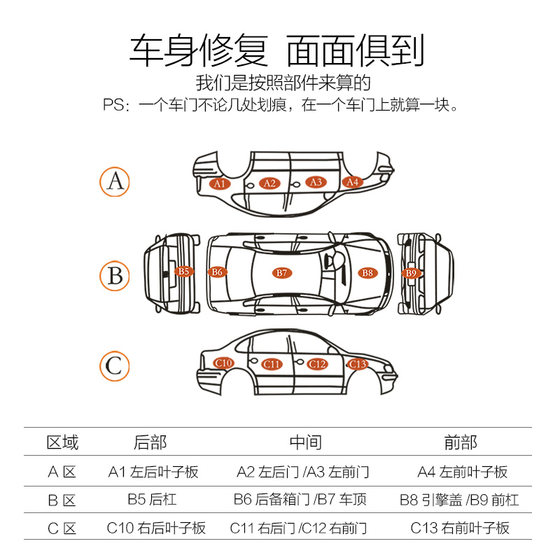 车身修复 面面俱到

我们是按照部件来算的

PS：一个车门不论几处划痕，在一个车门上就算一块。

A
A1 A2 A3 A4

B
B5 B6 B7 B8 B9

C
C10 C11 C12 C13

| 区域 | 后部 | 中间 | 前部 |
|---|---|---|---|
| A 区 | A1 左后叶子板 | A2 左后门 /A3 左前门 | A4 左前叶子板 |
| B 区 | B5 后杠 | B6 后备箱门 /B7 车顶 | B8 引擎盖 /B9 前杠 |
| C 区 | C10 右后叶子板 | C11 右后门 /C12 右前门 | C13 右前叶子板 |