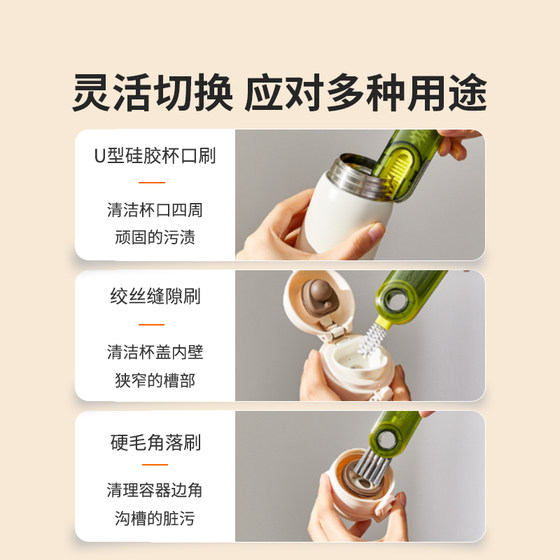 灵活切换 应对多种用途

U型硅胶杯口刷

清洁杯口四周
顽固的污渍

绞丝缝隙刷

清洁杯盖内壁
狭窄的槽部

硬毛角落刷

清理容器边角
沟槽的脏污