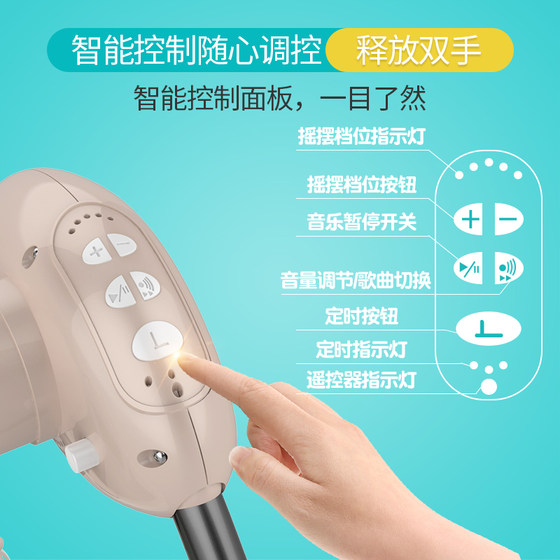 智能控制随心调控 释放双手

智能控制面板，一目了然

摇摆档位指示灯

摇摆档位按钮

音乐暂停开关

音量调节/歌曲切换

定时按钮

定时指示灯

遥控器指示灯