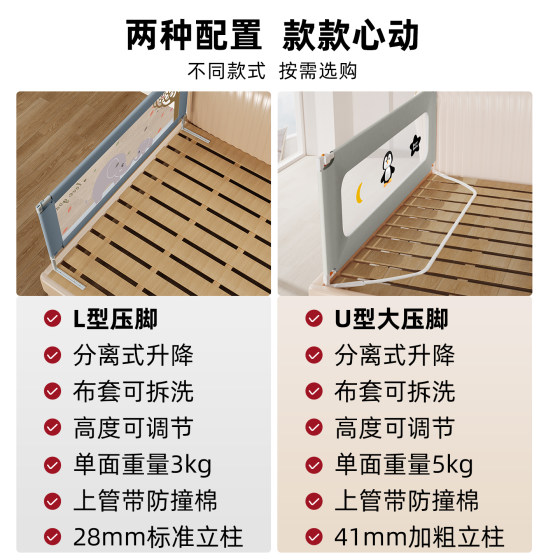 两种配置 款款心动

不同款式 按需选购

L型压脚
分离式升降
布套可拆洗
高度可调节
单面重量3kg
上管带防撞棉
28mm标准立柱

U型大压脚
分离式升降
布套可拆洗
高度可调节
单面重量5kg
上管带防撞棉
41mm加粗立柱