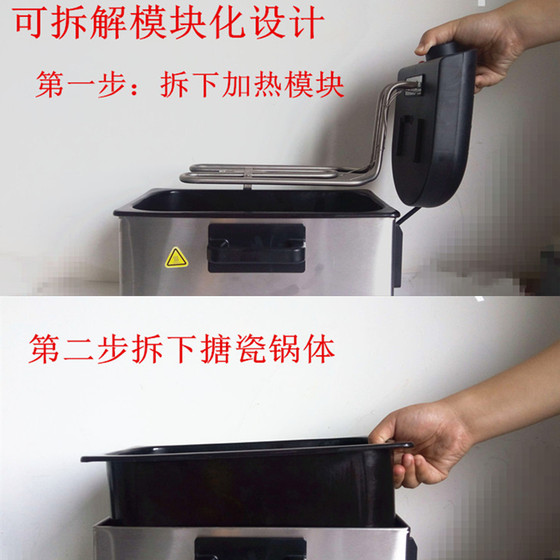 可拆解模块化设计

第一步：拆下加热模块

第二步拆下搪瓷锅体