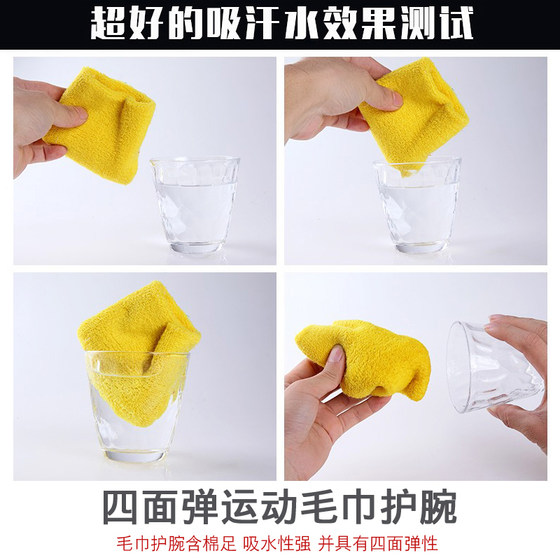 超好的吸汗水效果测试

四面弹运动毛巾护腕

毛巾护腕含棉足 吸水性强 并具有四面弹性